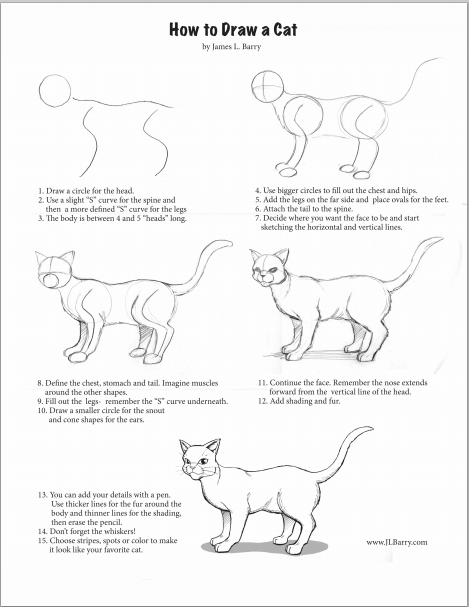 How to Draw a Cat

by James L. Barry

1. Draw a circle for the head.
2. Use a slight "S" curve for the spine and then a more defined "S" curve for the legs
3. The body is between 4 and 5 "heads" long.

4. Use bigger circles to fill out the chest and hips.
5. Add the legs on the far side and place ovals for the feet.
6. Attach the tail to the spine.
7. Decide where you want the face to be and start sketching the horizontal and vertical lines.

8. Define the chest, stomach and tail. Imagine muscles around the other shapes.
9. Fill out the legs- remember the "S" curve underneath.
10. Draw a smaller circle for the snout and cone shapes for the ears.

11. Continue the face. Remember the nose extends forward from the vertical line of the head.
12. Add shading and fur.

13. You can add your details with a pen. Use thicker lines for the fur around the body and thinner lines for the shading, then erase the pencil.
14. Don't forget the whiskers!
15. Choose stripes, spots or color to make it look like your favorite cat.

www.JLBarry.com